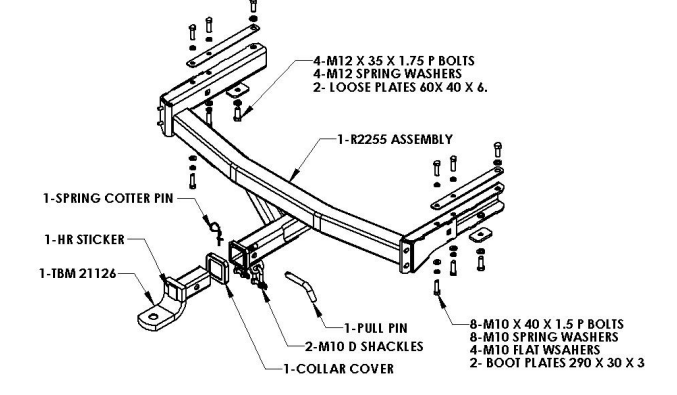 4-M12 X 35 X 1.75 P BOLTS
4-M12 SPRING WASHERS
2- LOOSE PLATES 60X 40 X 6.

1-R2255 ASSEMBLY

1-SPRING COTTER PIN

1-HR STICKER

1-TBM 21126

1-PULL PIN

2-M10 D SHACKLES

1-COLLAR COVER

8-M10 X 40 X 1.5 P BOLTS
8-M10 SPRING WASHERS
4-M10 FLAT WSAHERS
2- BOOT PLATES 290 X 30 X 3