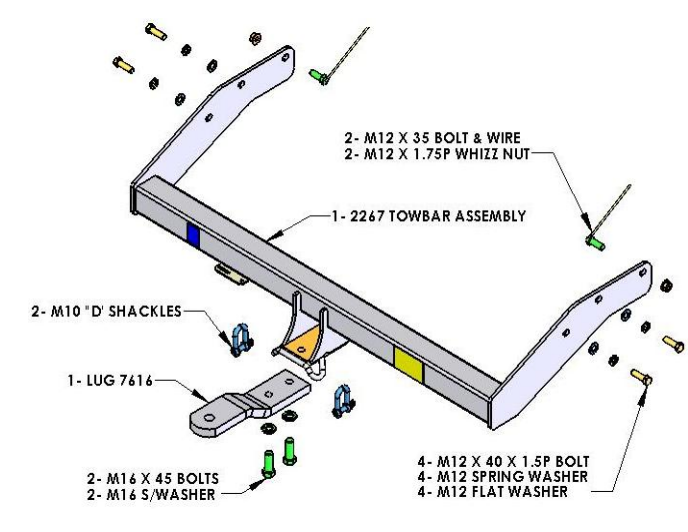 2- M12 X 35 BOLT & WIRE
2- M12 X 1.75P WHIZZ NUT

1- 2267 TOWBAR ASSEMBLY

2- M10 "D' SHACKLES

1- LUG 7616

2- M16 X 45 BOLTS
2- M16 S/WASHER

4- M12 X 40 X 1.5P BOLT
4- M12 SPRING WASHER
4- M12 FLAT WASHER