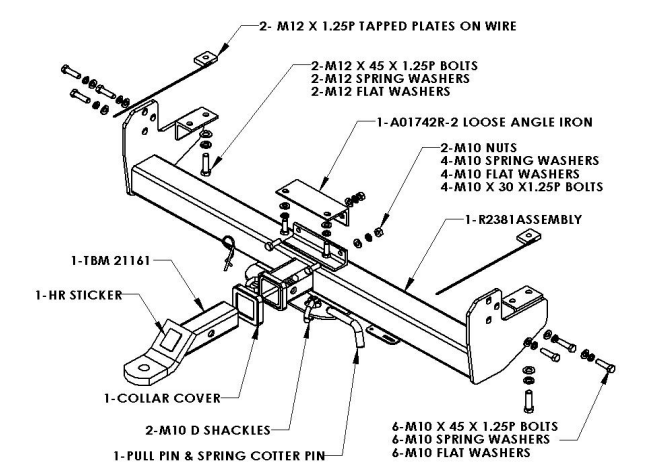 2- M12 X 1.25P TAPPED PLATES ON WIRE

2-M12 X 45 X 1.25P BOLTS
2-M12 SPRING WASHERS
2-M12 FLAT WASHERS

1-A01742R-2 LOOSE ANGLE IRON

2-M10 NUTS
4-M10 SPRING WASHERS
4-M10 FLAT WASHERS
4-M10 X 30 X1.25P BOLTS

1-R2381ASSEMBLY

1-TBM 21161

1-HR STICKER

1-COLLAR COVER

2-M10 D SHACKLES

1-PULL PIN & SPRING COTTER PIN

6-M10 X 45 X 1.25P BOLTS
6-M10 SPRING WASHERS
6-M10 FLAT WASHERS