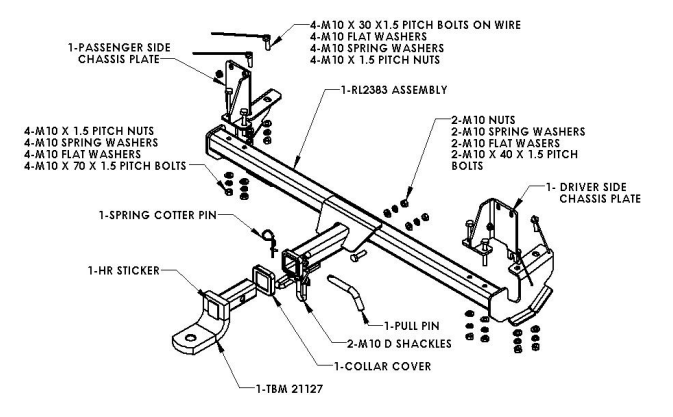 4-M10 X 30 X1.5 PITCH BOLTS ON WIRE
4-M10 FLAT WASHERS
4-M10 SPRING WASHERS
4-M10 X 1.5 PITCH NUTS

1-PASSENGER SIDE
CHASSIS PLATE

1-RL2383 ASSEMBLY

4-M10 X 1.5 PITCH NUTS
4-M10 SPRING WASHERS
4-M10 FLAT WASHERS
4-M10 X 70 X 1.5 PITCH BOLTS

2-M10 NUTS
2-M10 SPRING WASHERS
2-M10 FLAT WASERS
2-M10 X 40 X 1.5 PITCH
BOLTS

1- DRIVER SIDE
CHASSIS PLATE

1-SPRING COTTER PIN

1-HR STICKER

1-PULL PIN

2-M10 D SHACKLES

1-COLLAR COVER

1-TBM 21127