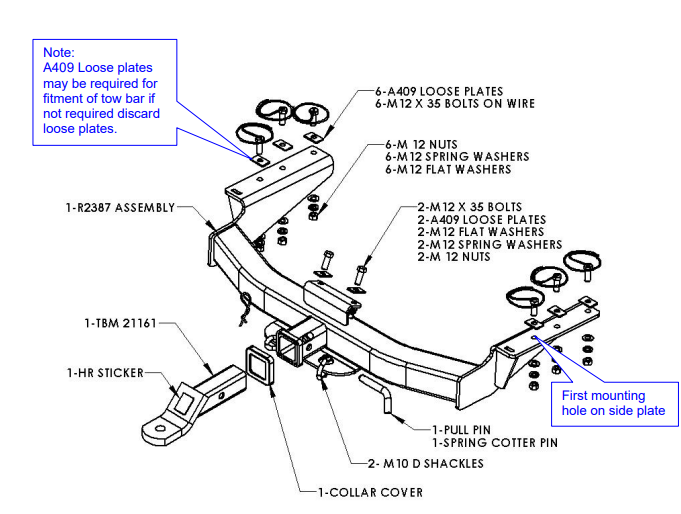 Note:
A409 Loose plates may be required for fitment of tow bar if not required discard loose plates.

6-A409 LOOSE PLATES
6-M12 X 35 BOLTS ON WIRE

6-M 12 NUTS
6-M12 SPRING WASHERS
6-M12 FLAT WASHERS

1-R2387 ASSEMBLY

2-M12 X 35 BOLTS
2-A409 LOOSE PLATES
2-M12 FLAT WASHERS
2-M12 SPRING WASHERS
2-M 12 NUTS

1-TBM 21161

1-HR STICKER

First mounting hole on side plate

1-PULL PIN
1-SPRING COTTER PIN

2- M10 D SHACKLES

1-COLLAR COVER