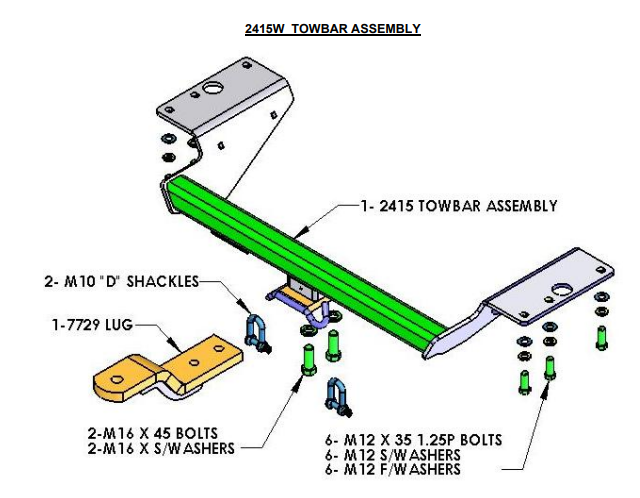 2415W TOWBAR ASSEMBLY

1- 2415 TOWBAR ASSEMBLY

2- M10 "D" SHACKLES

1-7729 LUG

2-M16 X 45 BOLTS
2-M16 X S/WASHERS

6- M12 X 35 1.25P BOLTS
6- M12 S/WASHERS
6- M12 F/WASHERS