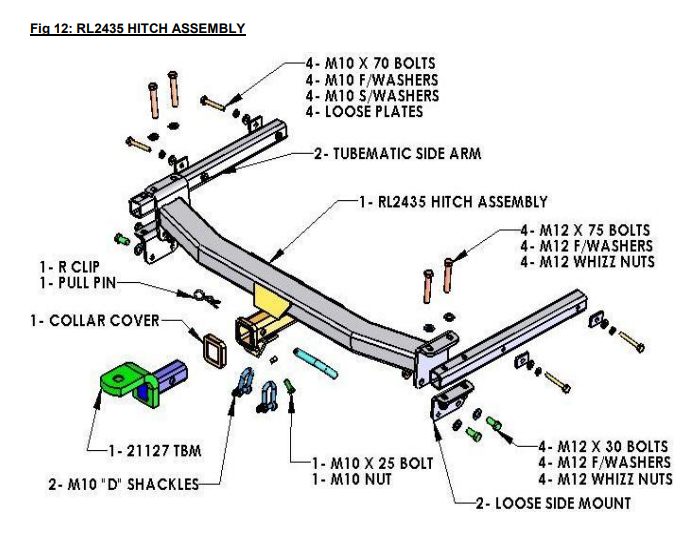 Fig 12: RL2435 HITCH ASSEMBLY

4- M10 X 70 BOLTS
4- M10 F/WASHERS
4- M10 S/WASHERS
4- LOOSE PLATES

2- TUBEMATIC SIDE ARM

1- RL2435 HITCH ASSEMBLY

4- M12 X 75 BOLTS
4- M12 F/WASHERS
4- M12 WHIZZ NUTS

1- R CLIP
1- PULL PIN

1- COLLAR COVER

1- 21127 TBM

2- M10 "D" SHACKLES

1- M10 X 25 BOLT
1- M10 NUT

4- M12 X 30 BOLTS
4- M12 F/WASHERS
4- M12 WHIZZ NUTS

2- LOOSE SIDE MOUNT