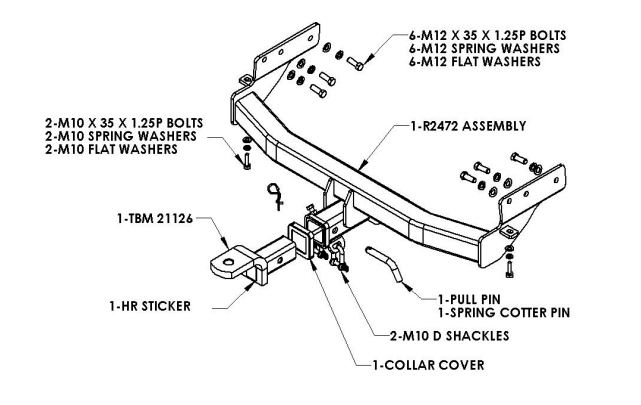 6-M12 X 35 X 1.25P BOLTS
6-M12 SPRING WASHERS
6-M12 FLAT WASHERS

2-M10 X 35 X 1.25P BOLTS
2-M10 SPRING WASHERS
2-M10 FLAT WASHERS

1-R2472 ASSEMBLY

1-TBM 21126

1-HR STICKER

1-PULL PIN
1-SPRING COTTER PIN

2-M10 D SHACKLES

1-COLLAR COVER