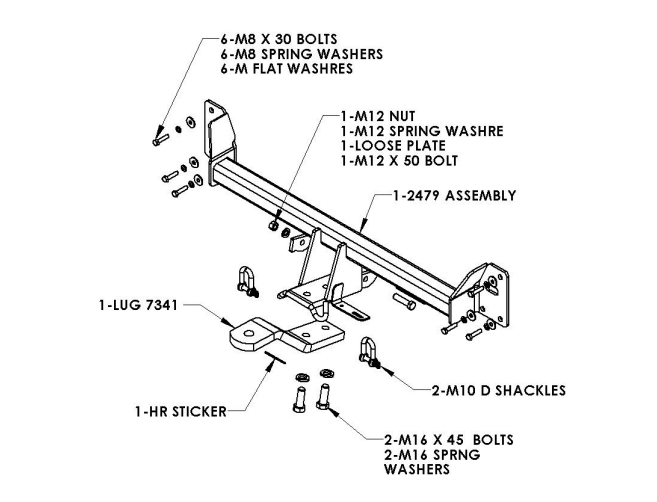 6-M8 X 30 BOLTS
6-M8 SPRING WASHERS
6-M FLAT WASHRES

1-M12 NUT
1-M12 SPRING WASHRE
1-LOOSE PLATE
1-M12 X 50 BOLT

1-2479 ASSEMBLY

1-LUG 7341

1-HR STICKER

2-M10 D SHACKLES

2-M16 X 45 BOLTS
2-M16 SPRNG
WASHERS