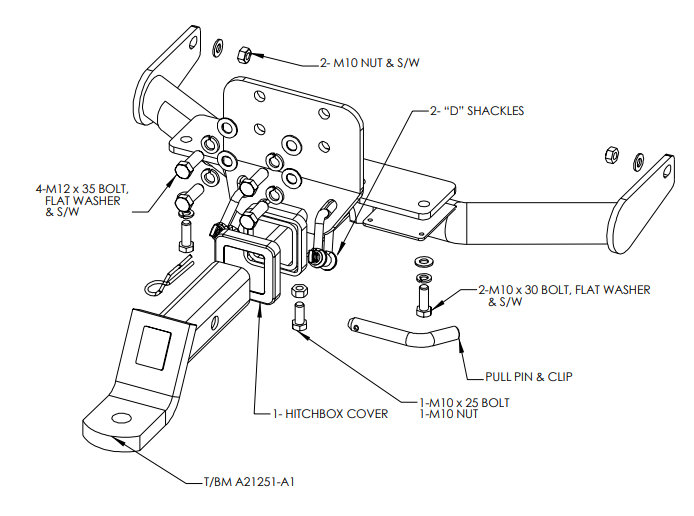 2- M10 NUT & S/W

2- "D" SHACKLES

4-M12 x 35 BOLT, FLAT WASHER & S/W

2-M10 x 30 BOLT, FLAT WASHER & S/W

PULL PIN & CLIP

1-M10 x 25 BOLT
1-M10 NUT

1- HITCHBOX COVER

T/BM A21251-A1