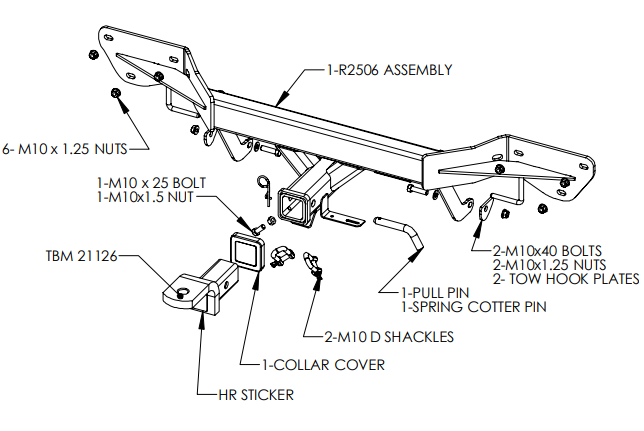 1-R2506 ASSEMBLY

6- M10 x 1.25 NUTS

1-M10 x 25 BOLT
1-M10x1.5 NUT

TBM 21126

2-M10x40 BOLTS
2-M10x1.25 NUTS
2- TOW HOOK PLATES

1-PULL PIN
1-SPRING COTTER PIN

2-M10 D SHACKLES

1-COLLAR COVER

HR STICKER