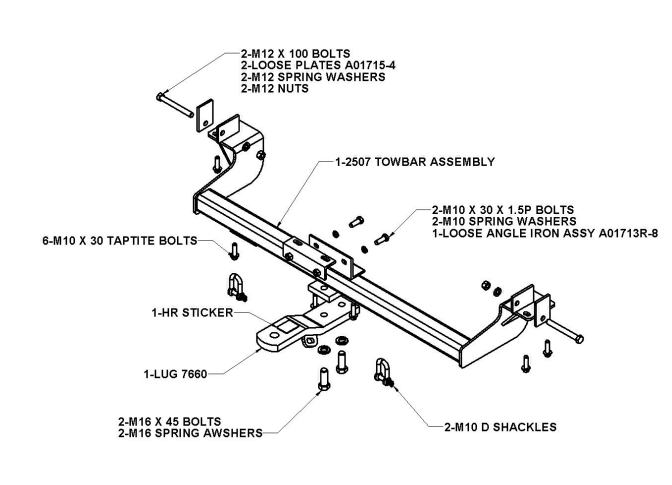 2-M12 X 100 BOLTS
2-LOOSE PLATES A01715-4
2-M12 SPRING WASHERS
2-M12 NUTS

1-2507 TOWBAR ASSEMBLY

2-M10 X 30 X 1.5P BOLTS
2-M10 SPRING WASHERS
1-LOOSE ANGLE IRON ASSY A01713R-8

6-M10 X 30 TAPTITE BOLTS

1-HR STICKER

1-LUG 7660

2-M16 X 45 BOLTS
2-M16 SPRING AWSHERS

2-M10 D SHACKLES