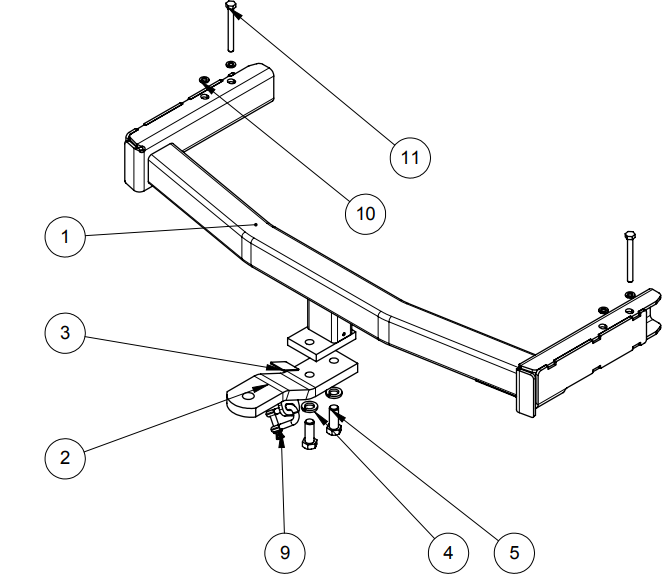 11
10
1
3
2
9
4
5