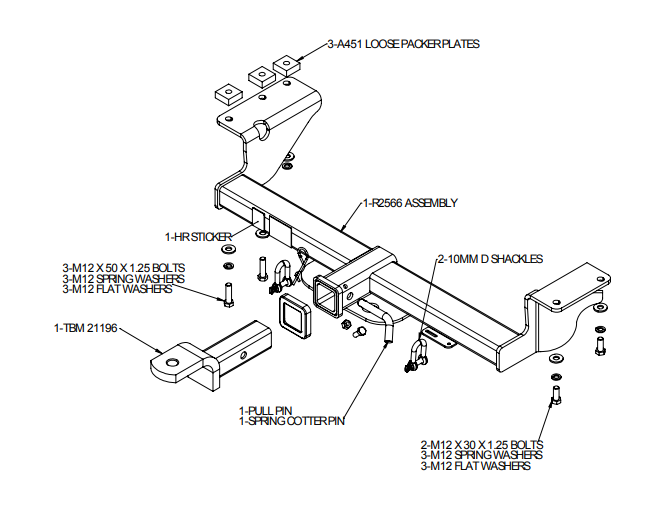 3-A451 LOOSE PACKER PLATES

1-R2566 ASSEMBLY

1-HR STICKER

2-10MM D SHACKLES

3-M12 X 50 X 1.25 BOLTS
3-M12 SPRING WASHERS
3-M12 FLAT WASHERS

1-TBM 21196

1-PULL PIN
1-SPRING COTTER PIN

2-M12 X 30 X 1.25 BOLTS
3-M12 SPRING WASHERS
3-M12 FLAT WASHERS