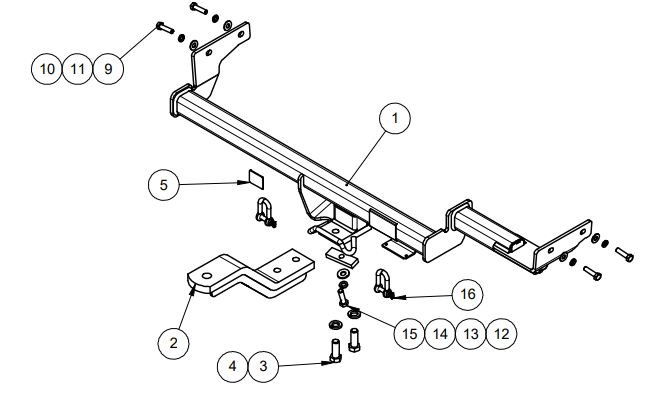 10 11 9

1

5

16

2

15 14 13 12

4 3