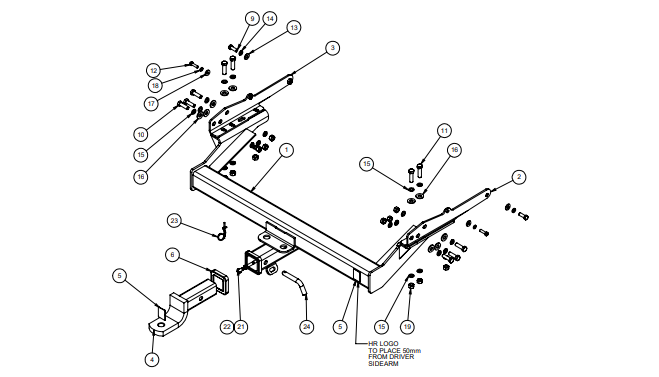 9
14
13
3
12
18
17
10
15
16
1
11
16
15
2
23
6
5
22
21
24
5
15
19
4
HR LOGO
TO PLACE 50mm
FROM DRIVER
SIDEARM