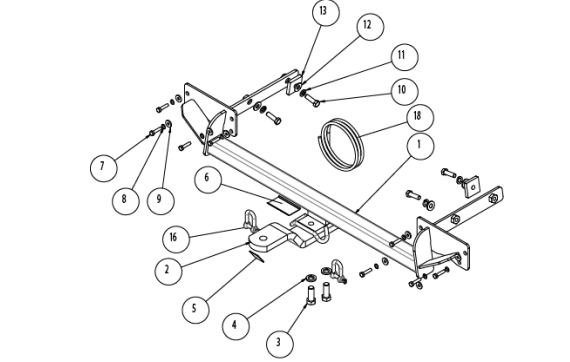 13
12
11
10
18
1
7
8
9
6
16
2
5
4
3