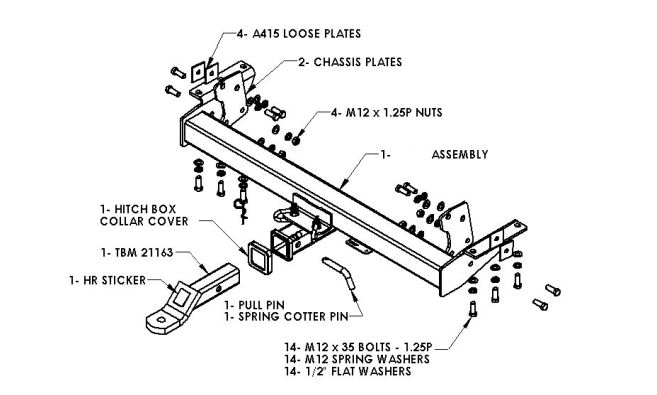 4- A415 LOOSE PLATES

2- CHASSIS PLATES

4- M12 x 1.25P NUTS

1- ASSEMBLY

1- HITCH BOX COLLAR COVER

1- TBM 21163

1- HR STICKER

1- PULL PIN
1- SPRING COTTER PIN

14- M12 x 35 BOLTS - 1.25P
14- M12 SPRING WASHERS
14- 1/2" FLAT WASHERS