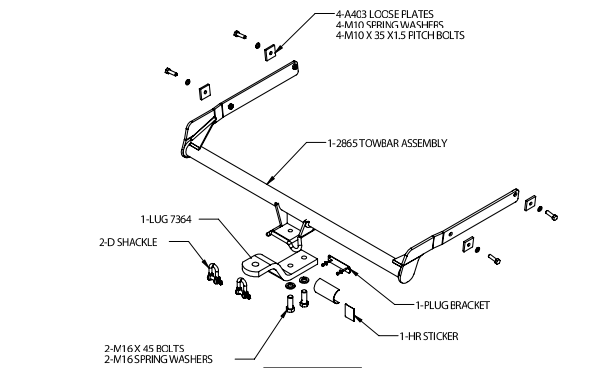 4-A403 LOOSE PLATES
4-M10 SPRING WASHERS
4-M10 X 35 X1.5 PITCH BOLTS

1-2865 TOWBAR ASSEMBLY

1-LUG 7364

2-D SHACKLE

1-PLUG BRACKET

1-HR STICKER

2-M16 X 45 BOLTS
2-M16 SPRING WASHERS