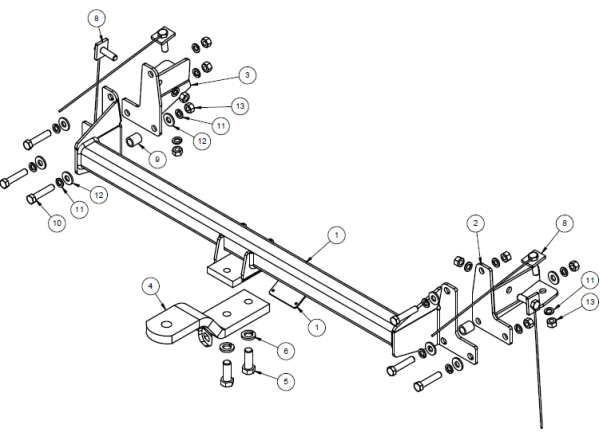 8
3
13
11
12
9
12
11
10
1
2
8
11
13
4
1
6
5