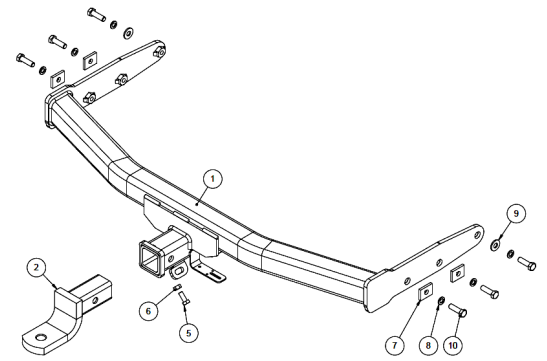 1
9
2
6
5
7
8
10