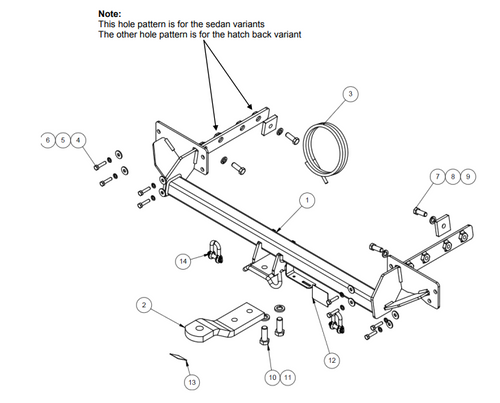 Note:
This hole pattern is for the sedan variants
The other hole pattern is for the hatch back variant

3

6 5 4

7 8 9

1

14

2

12

13

10 11