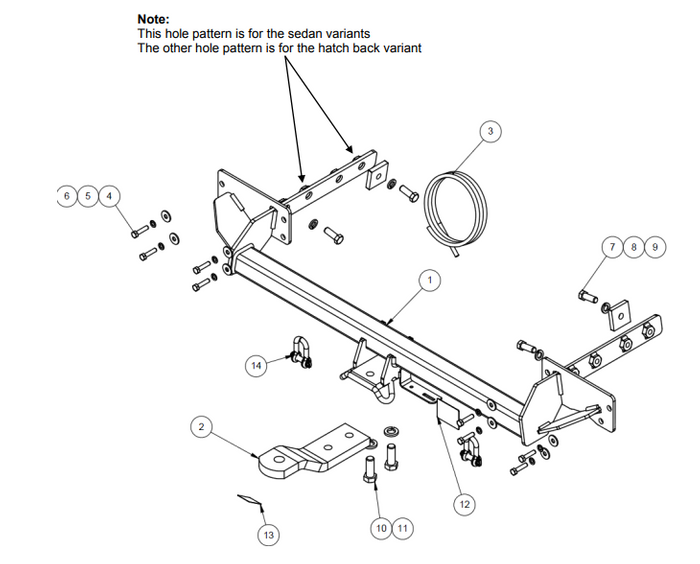 Note:
This hole pattern is for the sedan variants
The other hole pattern is for the hatch back variant

3

6 5 4

7 8 9

1

14

2

12

13

10 11