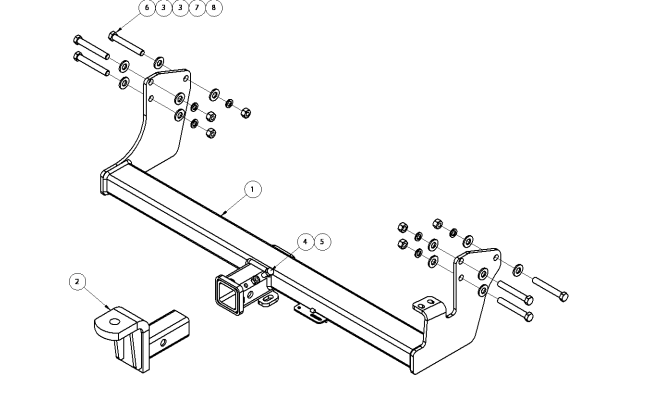 6 3 3 7 8

1

4 5

2