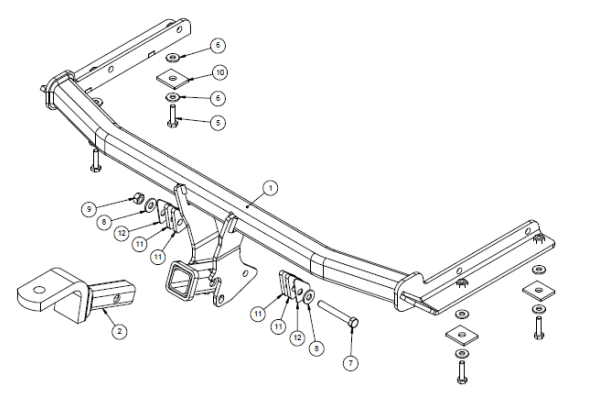 6
10
6
5
1
9
8
12
11
11
2
11
11
12
8
7