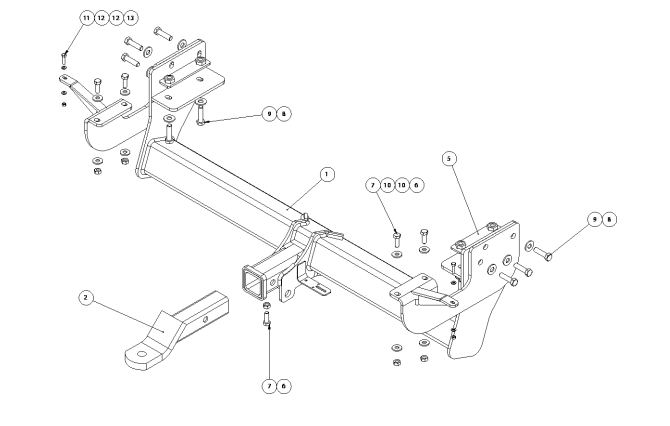 11 12 12 13

9 8

1

5

7 10 10 6

9 8

2

7 6