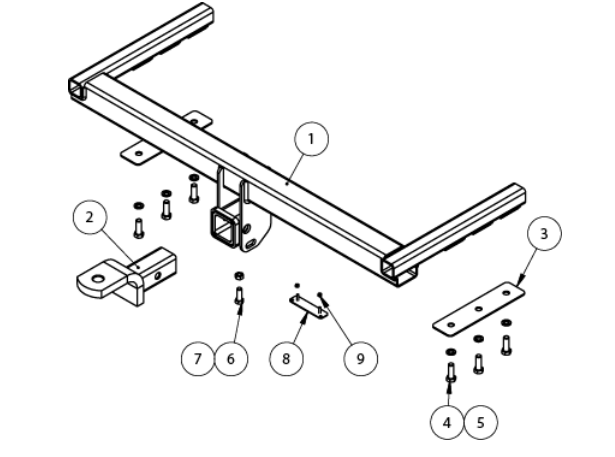 1
2
3
7
6
8
9
4
5