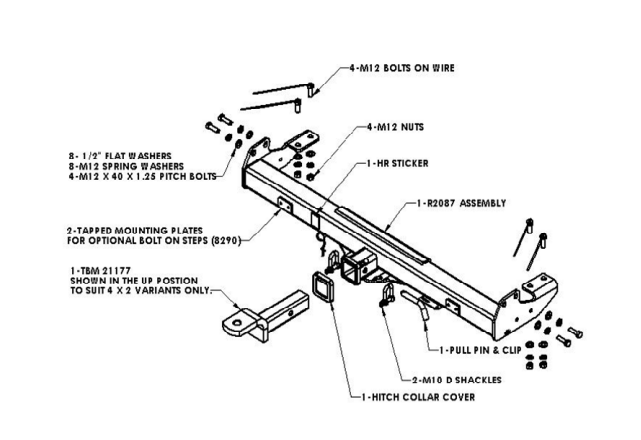 4-M12 BOLTS ON WIRE

4-M12 NUTS

8- 1/2" FLAT WASHERS
8-M12 SPRING WASHERS
4-M12 X 40 X 1.25 PITCH BOLTS

1-HR STICKER

1-R2087 ASSEMBLY

2-TAPPED MOUNTING PLATES
FOR OPTIONAL BOLT ON STEPS (8290)

1-TBM 21177
SHOWN IN THE UP POSTION
TO SUIT 4 X 2 VARIANTS ONLY.

1-PULL PIN & CLIP

2-M10 D SHACKLES

1-HITCH COLLAR COVER