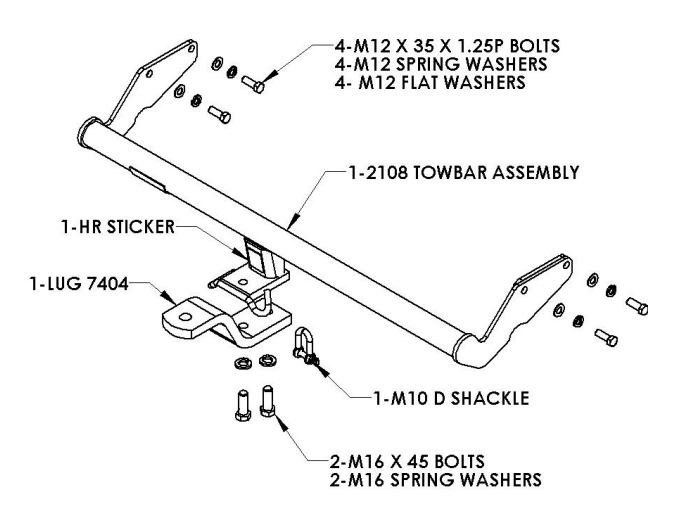 4-M12 X 35 X 1.25P BOLTS
4-M12 SPRING WASHERS
4- M12 FLAT WASHERS

1-2108 TOWBAR ASSEMBLY

1-HR STICKER

1-LUG 7404

1-M10 D SHACKLE

2-M16 X 45 BOLTS
2-M16 SPRING WASHERS