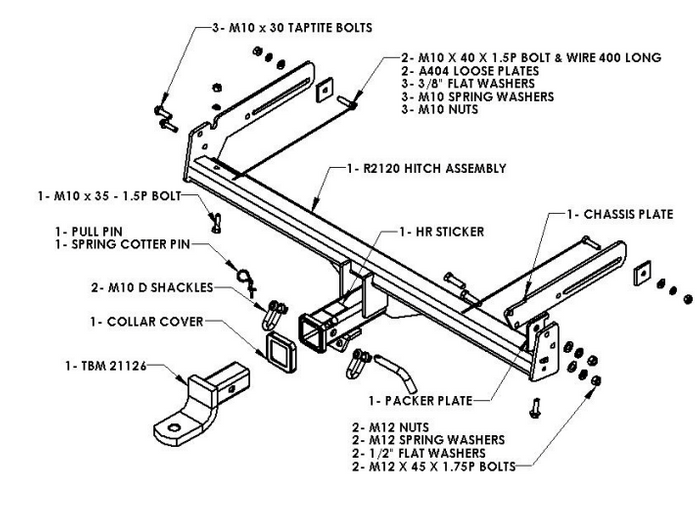 3- M10 x 30 TAPTITE BOLTS

2- M10 X 40 X 1.5P BOLT & WIRE 400 LONG
2- A404 LOOSE PLATES
3- 3/8" FLAT WASHERS
3- M10 SPRING WASHERS
3- M10 NUTS

1- R2120 HITCH ASSEMBLY

1- M10 x 35 - 1.5P BOLT

1- CHASSIS PLATE

1- PULL PIN
1- SPRING COTTER PIN

1- HR STICKER

2- M10 D SHACKLES

1- COLLAR COVER

1- TBM 21126

1- PACKER PLATE

2- M12 NUTS
2- M12 SPRING WASHERS
2- 1/2" FLAT WASHERS
2- M12 X 45 X 1.75P BOLTS