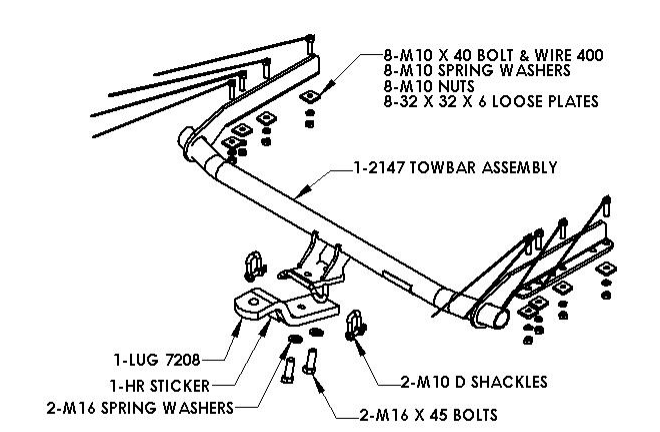 8-M10 X 40 BOLT & WIRE 400
8-M10 SPRING WASHERS
8-M10 NUTS
8-32 X 32 X 6 LOOSE PLATES

1-2147 TOWBAR ASSEMBLY

1-LUG 7208
1-HR STICKER
2-M16 SPRING WASHERS
2-M10 D SHACKLES
2-M16 X 45 BOLTS