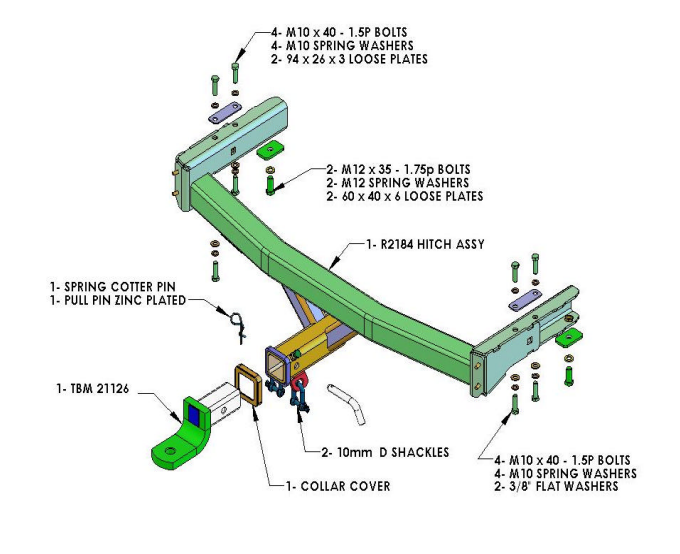 4- M10 x 40 - 1.5P BOLTS
4- M10 SPRING WASHERS
2- 94 x 26 x 3 LOOSE PLATES

2- M12 x 35 - 1.75p BOLTS
2- M12 SPRING WASHERS
2- 60 x 40 x 6 LOOSE PLATES

1- R2184 HITCH ASSY

1- SPRING COTTER PIN
1- PULL PIN ZINC PLATED

1- TBM 21126

2- 10mm D SHACKLES

1- COLLAR COVER

4- M10 x 40 - 1.5P BOLTS
4- M10 SPRING WASHERS
2- 3/8" FLAT WASHERS