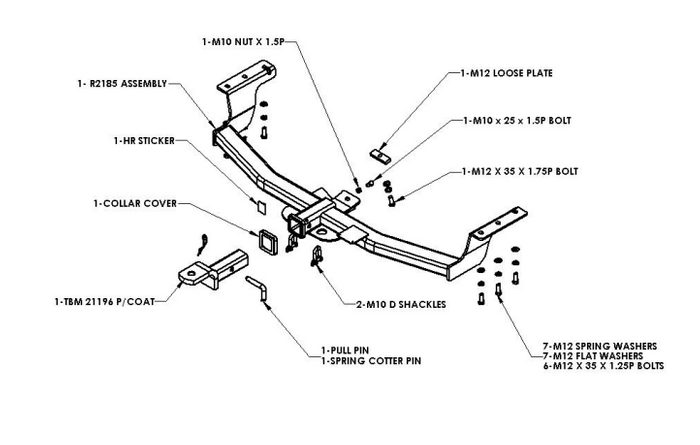 1-M10 NUT X 1.5P

1- R2185 ASSEMBLY

1-M12 LOOSE PLATE

1-M10 x 25 x 1.5P BOLT

1-HR STICKER

1-M12 X 35 X 1.75P BOLT

1-COLLAR COVER

1-TBM 21196 P/COAT

2-M10 D SHACKLES

1-PULL PIN
1-SPRING COTTER PIN

7-M12 SPRING WASHERS
7-M12 FLAT WASHERS
6-M12 X 35 X 1.25P BOLTS