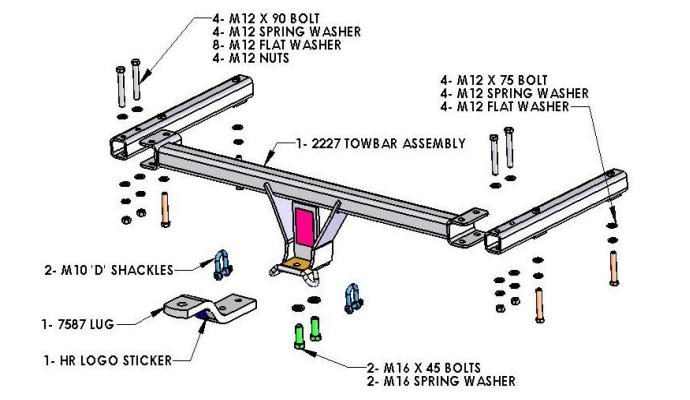 4- M12 X 90 BOLT
4- M12 SPRING WASHER
8- M12 FLAT WASHER
4- M12 NUTS

4- M12 X 75 BOLT
4- M12 SPRING WASHER
4- M12 FLAT WASHER

1- 2227 TOWBAR ASSEMBLY

2- M10 'D' SHACKLES

1- 7587 LUG

1- HR LOGO STICKER

2- M16 X 45 BOLTS
2- M16 SPRING WASHER