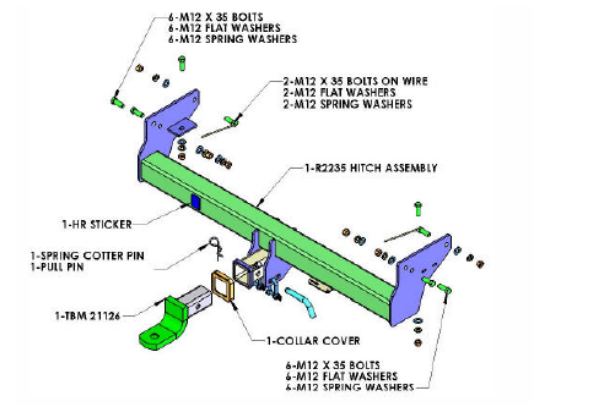 6-M12 X 35 BOLTS
6-M12 FLAT WASHERS
6-M12 SPRING WASHERS

2-M12 X 35 BOLTS ON WIRE
2-M12 FLAT WASHERS
2-M12 SPRING WASHERS

1-R2235 HITCH ASSEMBLY

1-HR STICKER

1-SPRING COTTER PIN
1-PULL PIN

1-TBM 21126

1-COLLAR COVER

6-M12 X 35 BOLTS
6-M12 FLAT WASHERS
6-M12 SPRING WASHERS