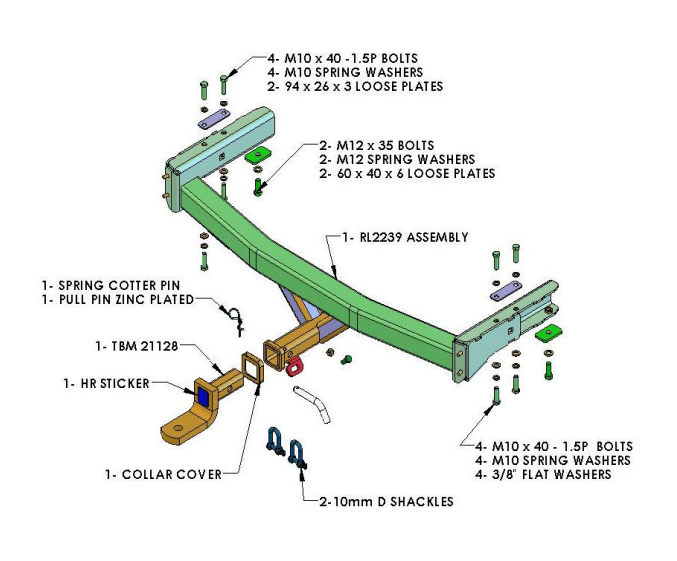 4- M10 x 40 -1.5P BOLTS
4- M10 SPRING WASHERS
2- 94 x 26 x 3 LOOSE PLATES

2- M12 x 35 BOLTS
2- M12 SPRING WASHERS
2- 60 x 40 x 6 LOOSE PLATES

1- RL2239 ASSEMBLY

1- SPRING COTTER PIN
1- PULL PIN ZINC PLATED

1- TBM 21128

1- HR STICKER

1- COLLAR COVER

2-10mm D SHACKLES

4- M10 x 40 - 1.5P BOLTS
4- M10 SPRING WASHERS
4- 3/8" FLAT WASHERS