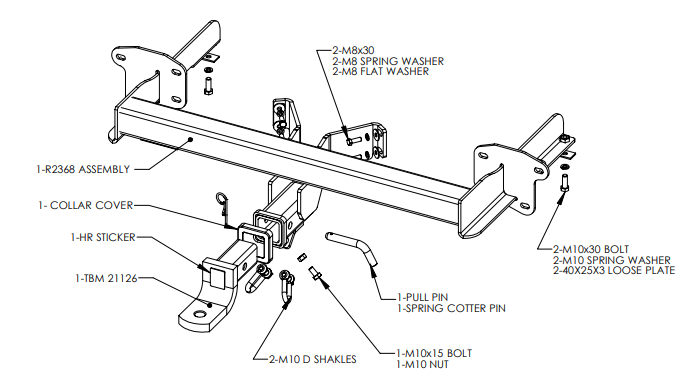 2-M8x30
2-M8 SPRING WASHER
2-M8 FLAT WASHER

1-R2368 ASSEMBLY

1- COLLAR COVER

1-HR STICKER

1-TBM 21126

2-M10x30 BOLT
2-M10 SPRING WASHER
2-40X25X3 LOOSE PLATE

1-PULL PIN
1-SPRING COTTER PIN

2-M10 D SHAKLES

1-M10x15 BOLT
1-M10 NUT