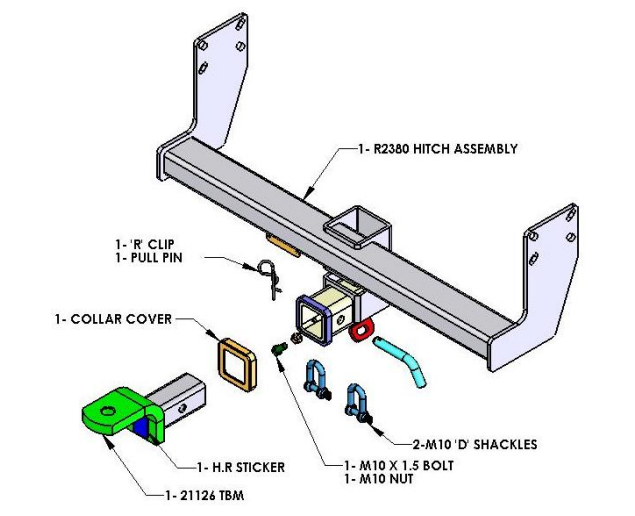 1- R2380 HITCH ASSEMBLY

1- 'R' CLIP
1- PULL PIN

1- COLLAR COVER

2-M10 'D' SHACKLES

1- H.R STICKER

1- M10 X 1.5 BOLT
1- M10 NUT

1- 21126 TBM