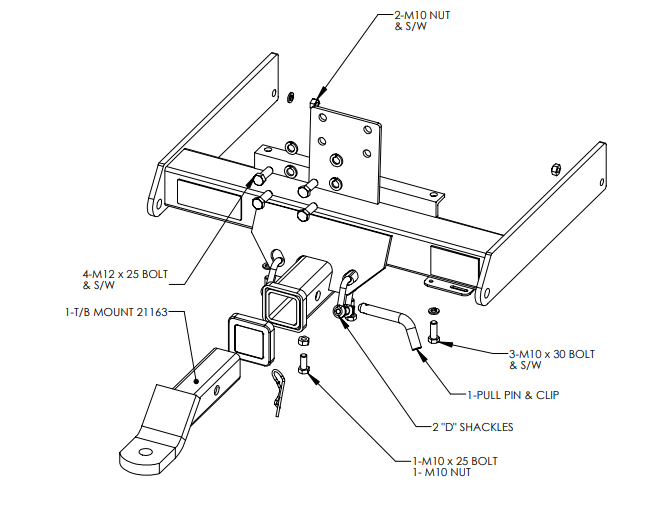 2-M10 NUT
& S/W

4-M12 x 25 BOLT
& S/W

1-T/B MOUNT 21163

3-M10 x 30 BOLT
& S/W

1-PULL PIN & CLIP

2 "D" SHACKLES

1-M10 x 25 BOLT
1- M10 NUT