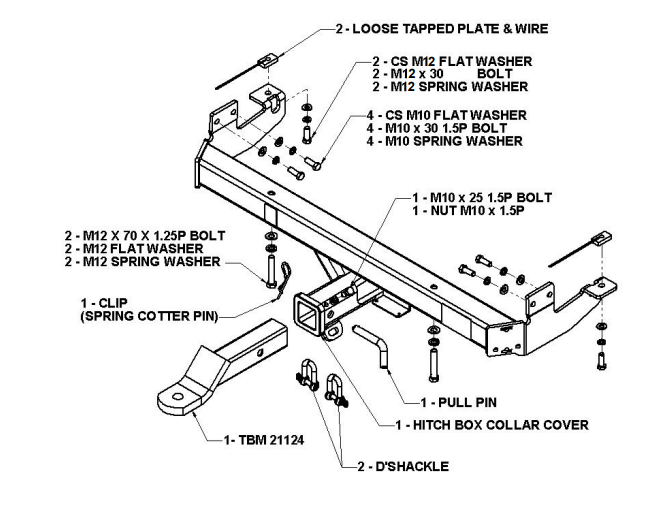 2 - LOOSE TAPPED PLATE & WIRE

2 - CS M12 FLAT WASHER
2 - M12 x 30 BOLT
2 - M12 SPRING WASHER

4 - CS M10 FLAT WASHER
4 - M10 x 30 1.5P BOLT
4 - M10 SPRING WASHER

1 - M10 x 25 1.5P BOLT
1 - NUT M10 x 1.5P

2 - M12 X 70 X 1.25P BOLT
2 - M12 FLAT WASHER
2 - M12 SPRING WASHER

1 - CLIP
(SPRING COTTER PIN)

1 - PULL PIN

1 - HITCH BOX COLLAR COVER

1- TBM 21124

2 - D'SHACKLE