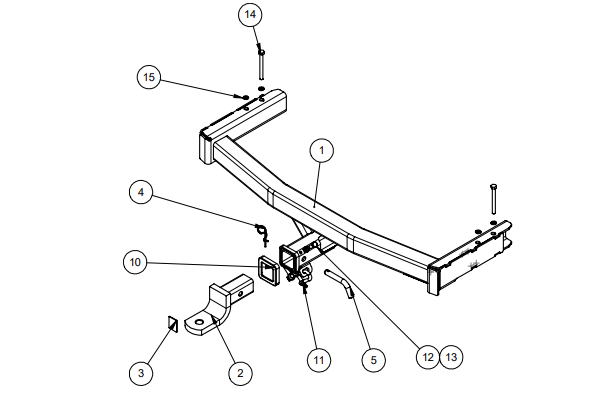 14
15
1
4
10
3
2
11
5
12
13