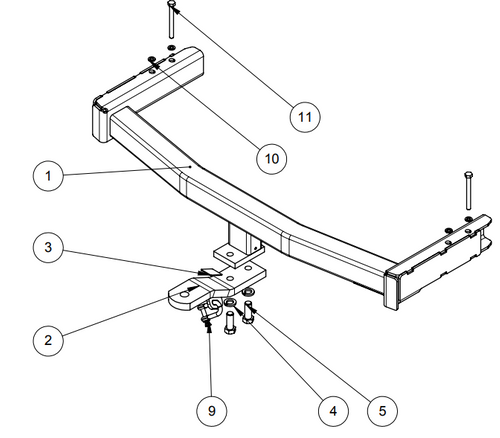 11
10
1
3
2
9
4
5