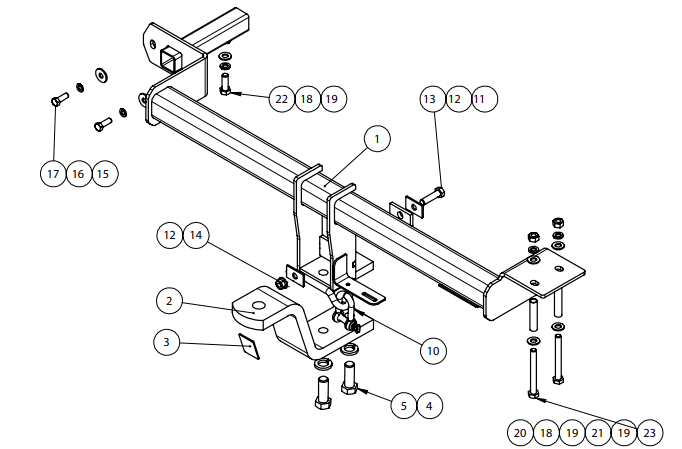 22 18 19

13 12 11

1

17 16 15

12 14

2

3

10

5 4

20 18 19 21 19 23