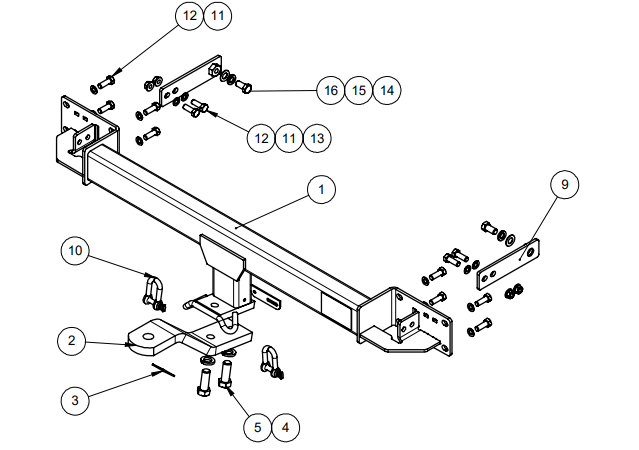 12 11

16 15 14

12 11 13

1

9

10

2

3

5 4