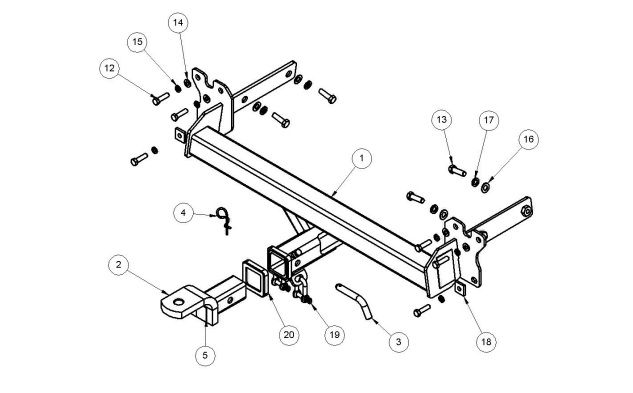 14
15
12
13
17
16
1
4
2
20
19
3
18
5