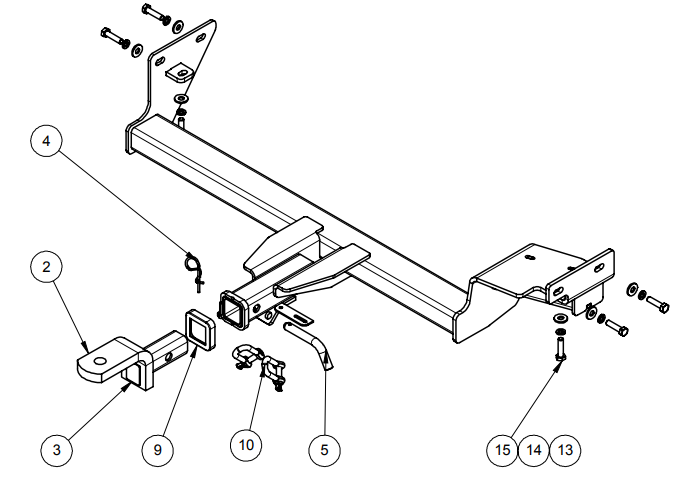 4
2
3
9
10
5
15
14
13