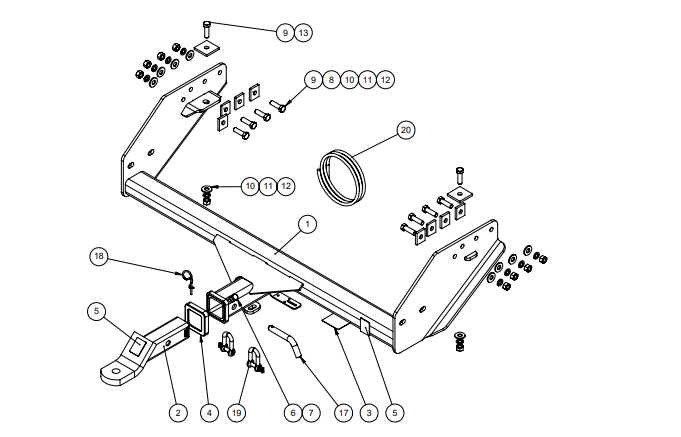 9 13
9 8 10 11 12
20
10 11 12
1
18
5
2 4 19 6 7 17 3 5