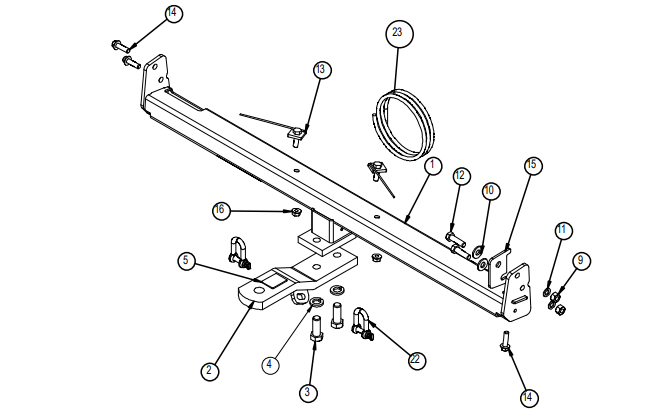 14
23
13
1
12
10
15
16
11
9
5
2
4
3
22
14