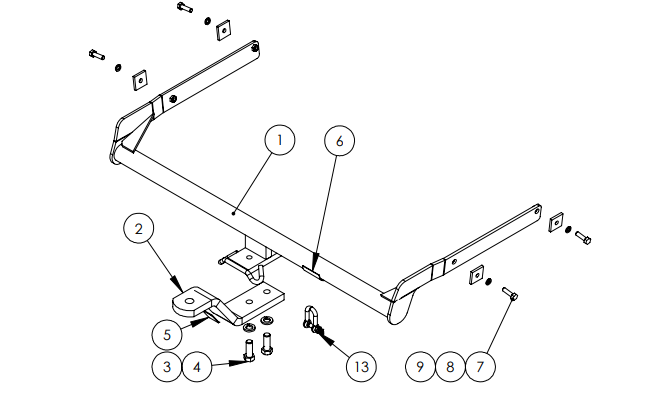 1
6
2
5
3
4
13
9
8
7