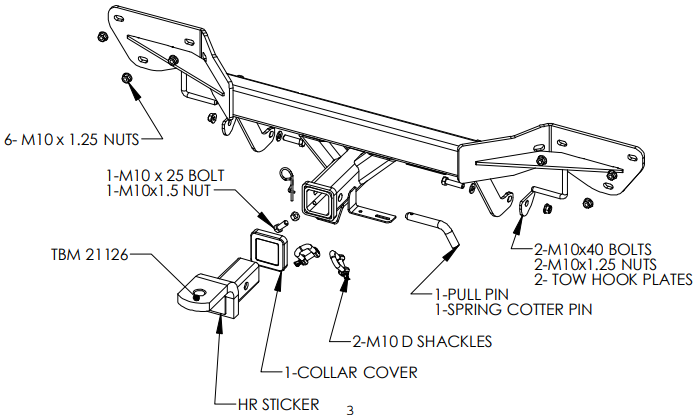 6- M10 x 1.25 NUTS

1-M10 x 25 BOLT
1-M10x1.5 NUT

TBM 21126

2-M10x40 BOLTS
2-M10x1.25 NUTS
2- TOW HOOK PLATES

1-PULL PIN
1-SPRING COTTER PIN

2-M10 D SHACKLES

1-COLLAR COVER

HR STICKER

3